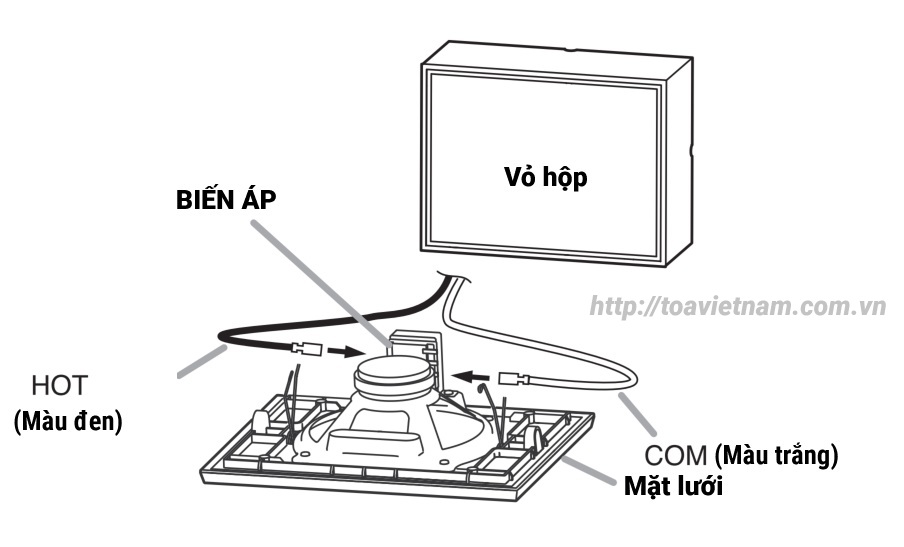 Vỏ hộp

BIẾN ÁP

http://toavietnam.com.vn

HOT
(Màu đen)

COM (Màu trắng)

Mặt lưới